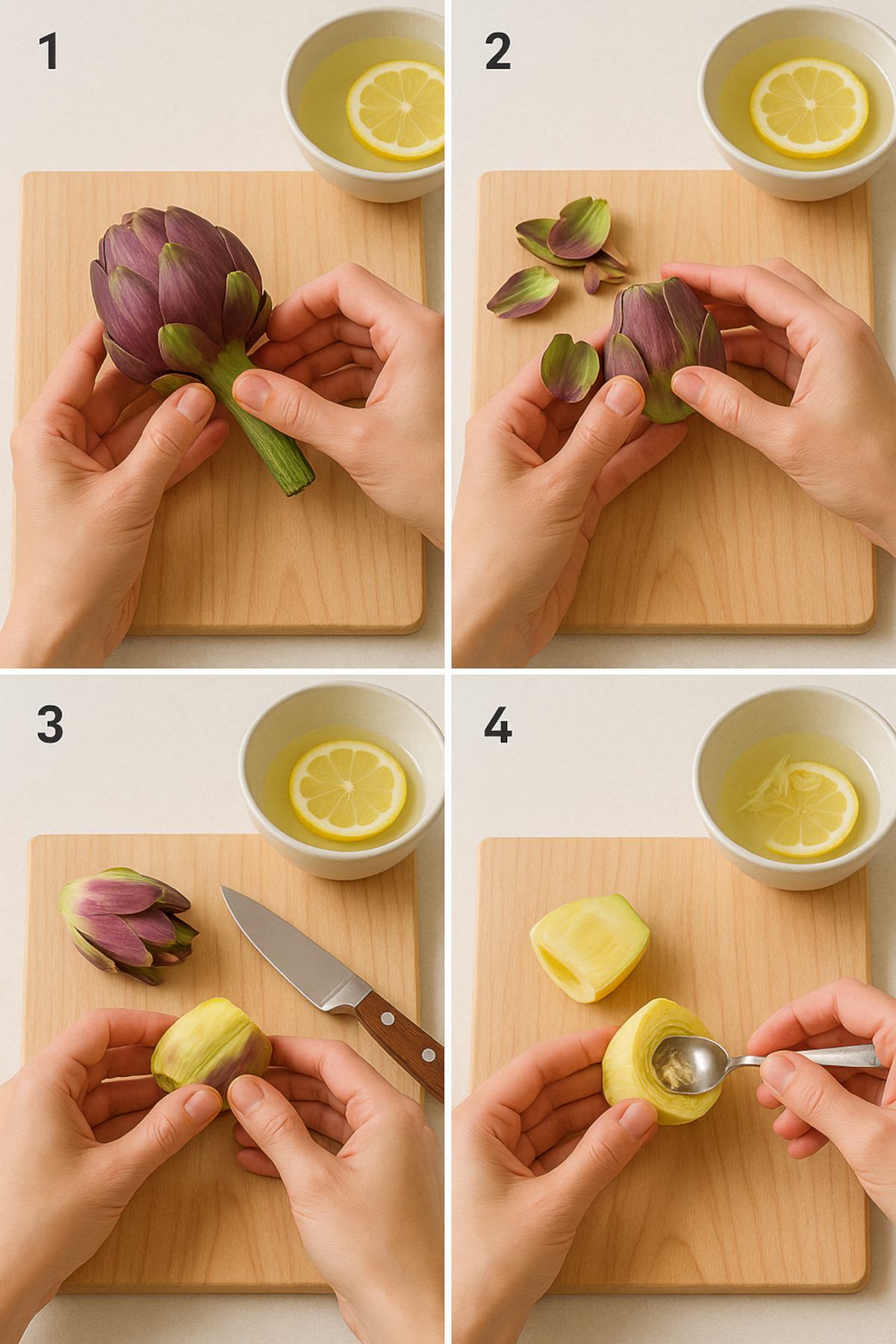 1

2

3

4